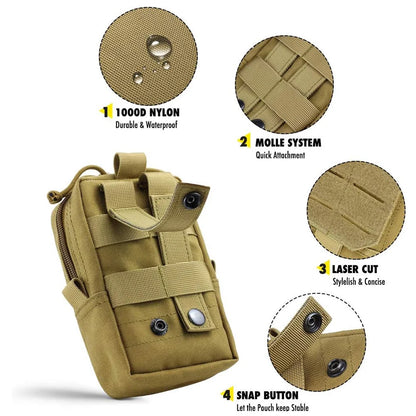 1 1000D NYLON
Durable & Waterproof

2 MOLLE SYSTEM
Quick Attachment

3 LASER CUT
Stylelish & Concise

4 SNAP BUTTON
Let the Pouch keep Stable